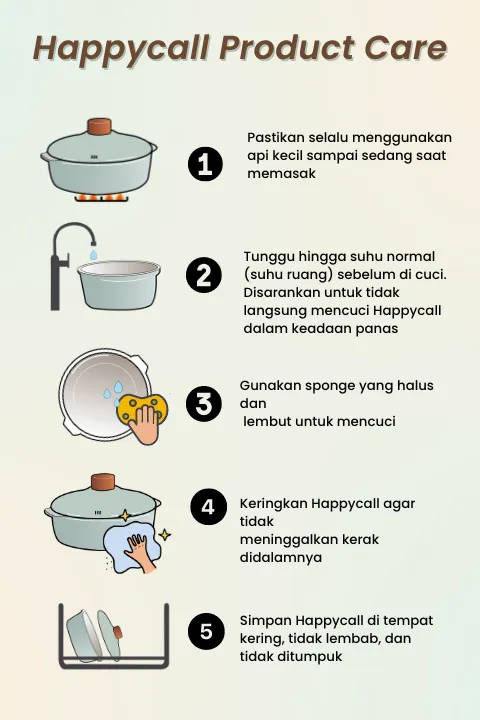 Happycall Product Care

1
Pastikan selalu menggunakan api kecil sampai sedang saat memasak

2
Tunggu hingga suhu normal (suhu ruang) sebelum di cuci. Disarankan untuk tidak langsung mencuci Happycall dalam keadaan panas

3
Gunakan sponge yang halus dan
lembut untuk mencuci

4
Keringkan Happycall agar tidak
meninggalkan kerak didalamnya

5
Simpan Happycall di tempat kering, tidak lembab, dan tidak ditumpuk